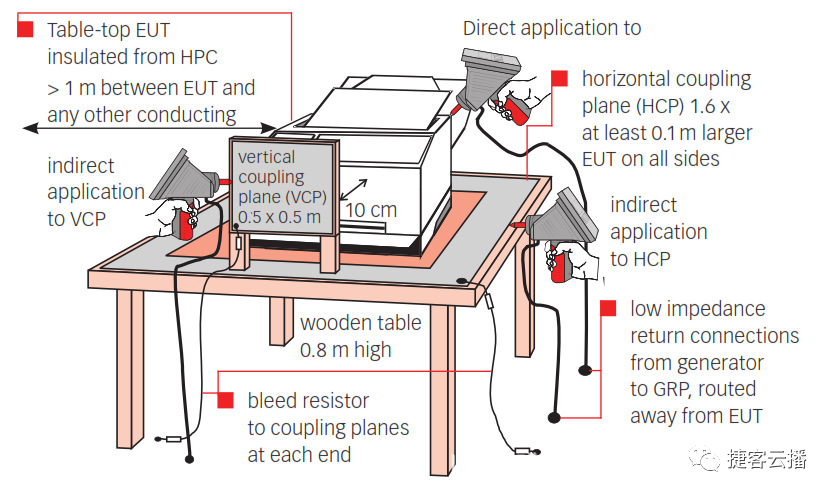 Table-top EUT insulated from HPC

> 1 m between EUT and any other conducting

Direct application to

horizontal coupling plane (HCP) 1.6 x at least 0.1 m larger EUT on all sides

indirect application to VCP

vertical coupling plane (VCP) 0.5 x 0.5 m

10 cm

indirect application to HCP

wooden table 0.8 m high

low impedance return connections from generator to GRP, routed away from EUT

bleed resistor to coupling planes at each end

捷客云播